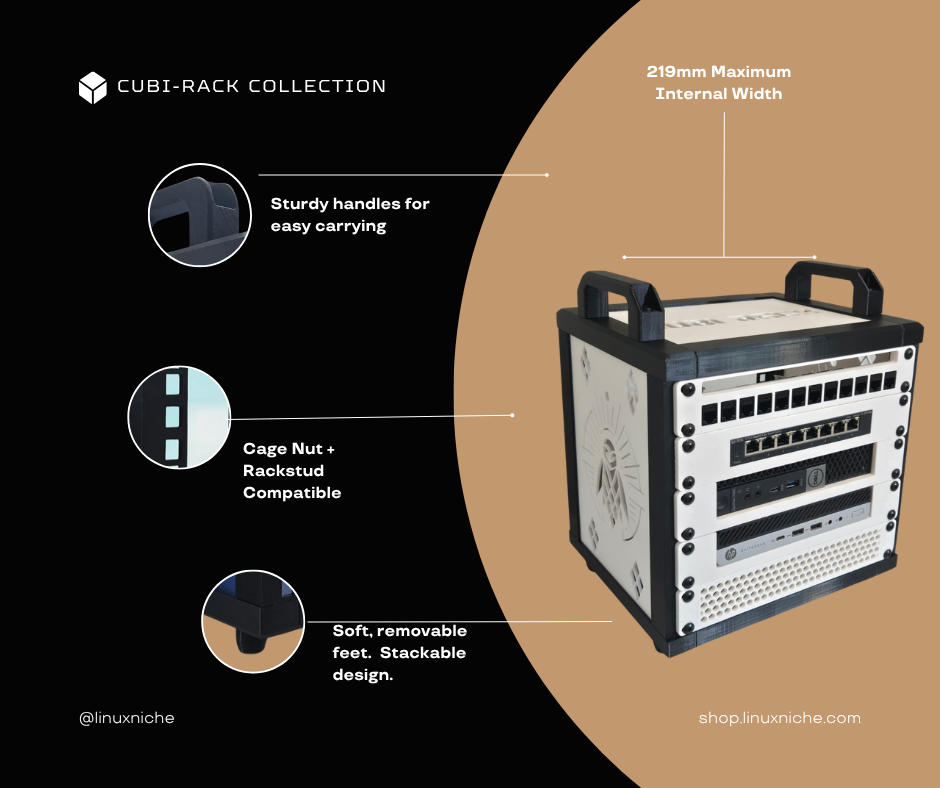 CUBI-RACK COLLECTION

219mm Maximum Internal Width

Sturdy handles for easy carrying

Cage Nut + Rackstud Compatible

Soft, removable feet. Stackable design.

@linuxniche

shop.linuxniche.com